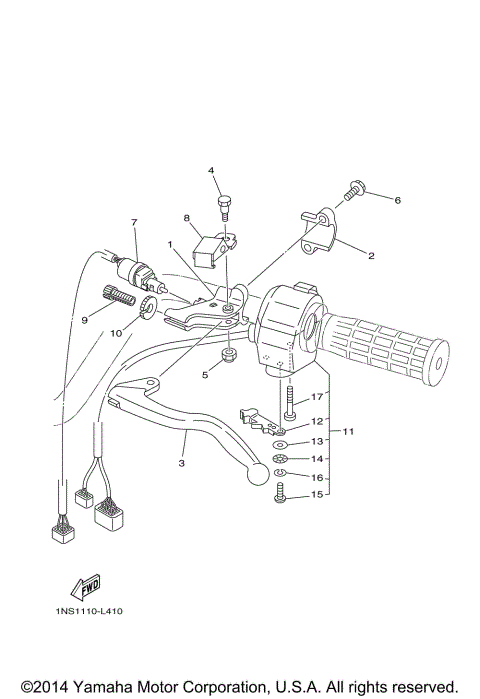 4
6
7
8
1
2
9
10
5
17
12
11
13
14
16
15
3
FWD
1NS1110-L410

©2014 Yamaha Motor Corporation, U.S.A. All rights reserved.