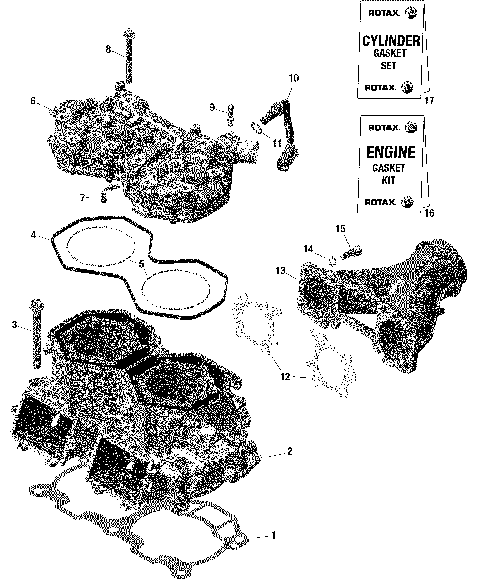 ROTAX.

CYLINDER
GASKET
SET

ROTAX.

17

ROTAX.

ENGINE
GASKET
KIT

ROTAX.

16

8

6

9

10

11

7

4

5

15

14

13

3

12

2

1