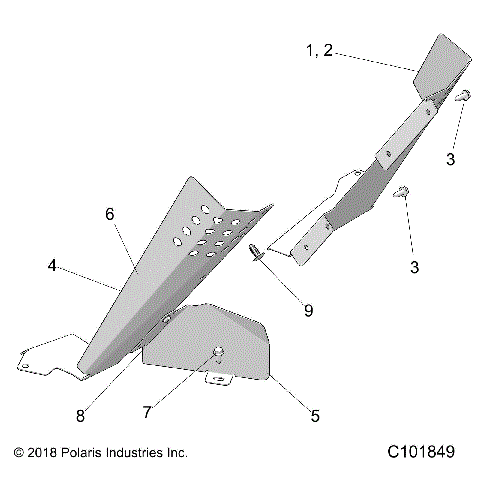 1, 2

3

6

4

3

9

8

7

5

© 2018 Polaris Industries Inc.

C101849