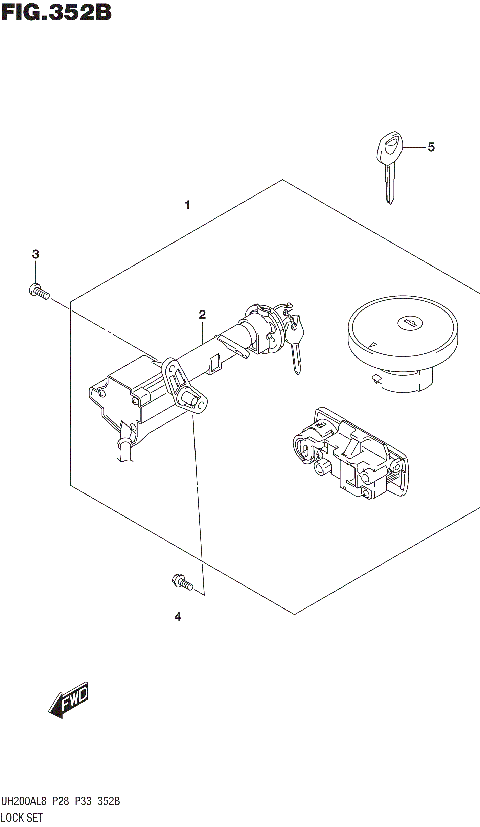 FIG.352B

5

1

3

2

4

FWD

UH200AL8 P28 P33 352B
LOCK SET