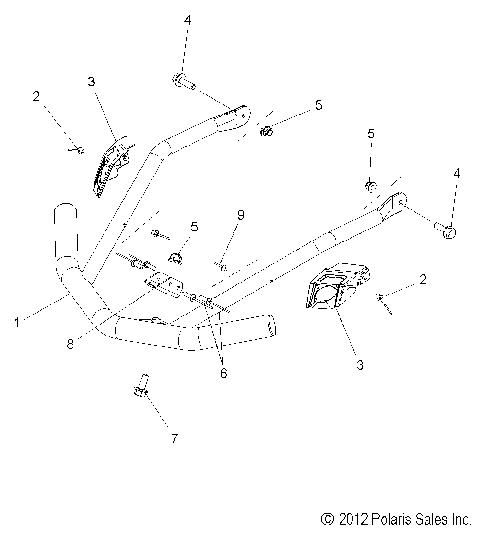 4
3
2
5
5
4
9
5
2
1
8
6
3
7
© 2012 Polaris Sales Inc.