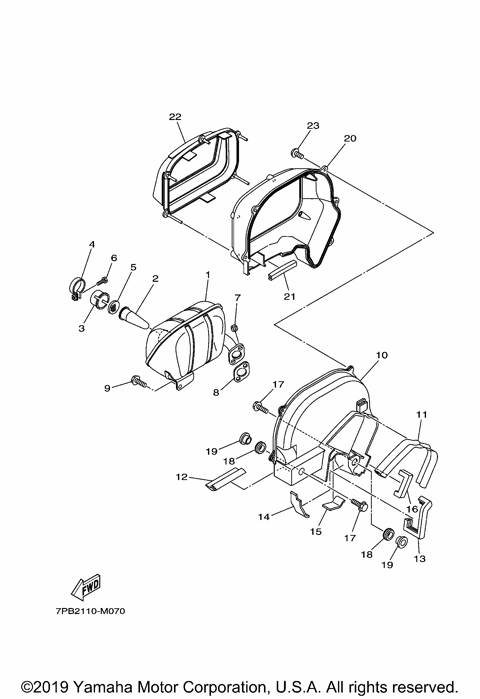 22
23
20
4
6
5
2
1
7
3
21
9
8
10
17
11
19
18
12
16
14
15
17
18
19
13
FWD
7PB2110-M070
©2019 Yamaha Motor Corporation, U.S.A. All rights reserved.