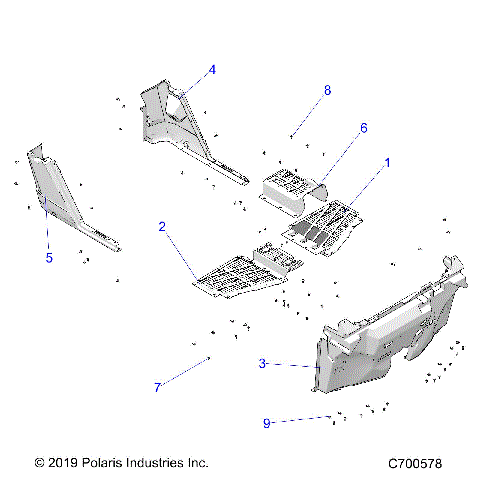 4
8
6
1
5
2
3
7
9
© 2019 Polaris Industries Inc.
C700578