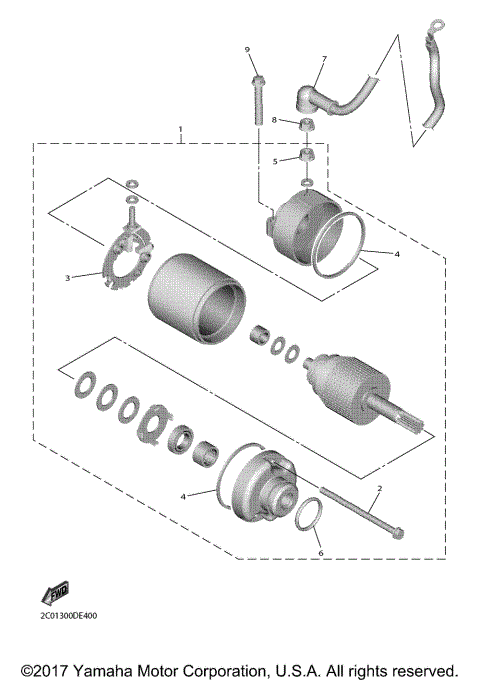 9
7
8
1
5
4
3
4
2
6
FWD
2C01300DE400
©2017 Yamaha Motor Corporation, U.S.A. All rights reserved.