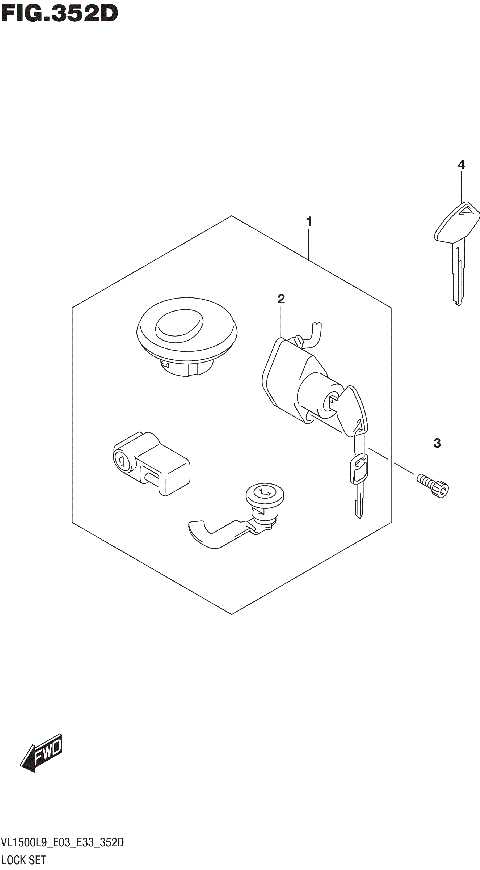 FIG.352D

4

1

2

3

FWD

VL1500L9_E03_E33_352D
LOCK SET