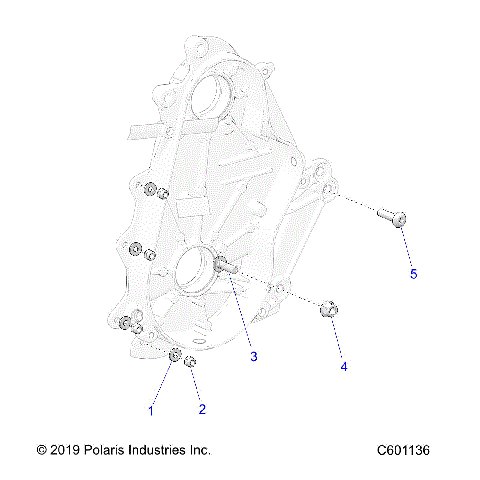 5

3

4

1

2

© 2019 Polaris Industries Inc.

C601136