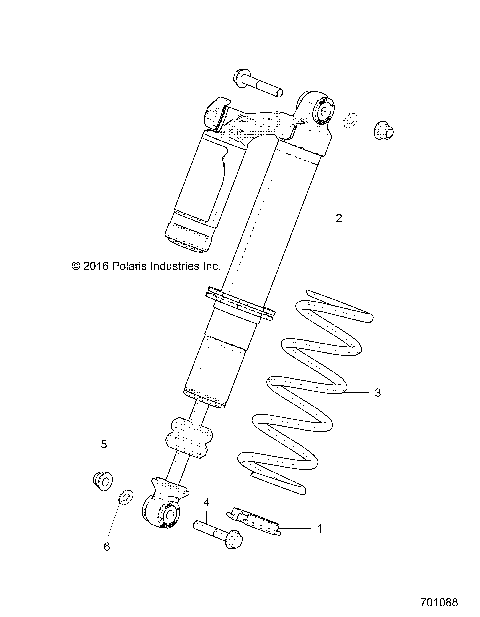 2

© 2016 Polaris Industries Inc.

3

5

4

1

6

701088