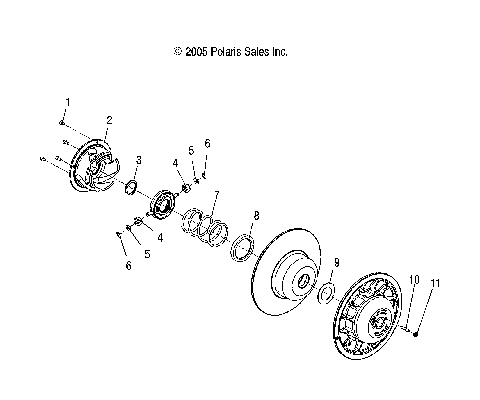 © 2005 Polaris Sales Inc.

1
2
3
4
5
6
7
4
5
6
8
9
10
11