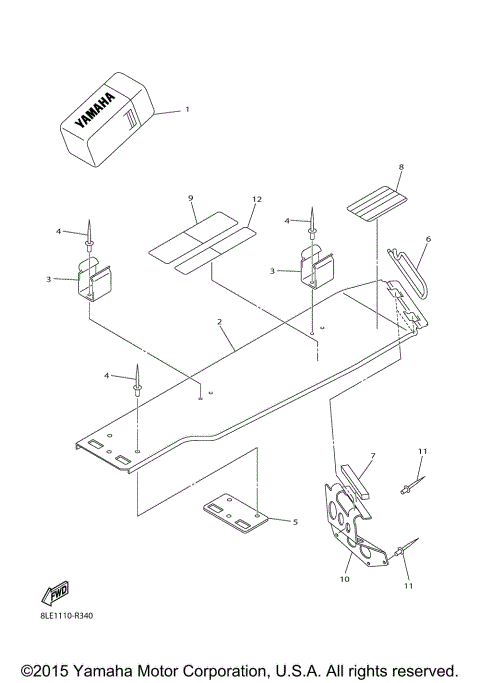 YAMAHA
1
9
12
8
4
4
6
3
3
2
4
7
11
5
10
11
FWD
8LE1110-R340
©2015 Yamaha Motor Corporation, U.S.A. All rights reserved.