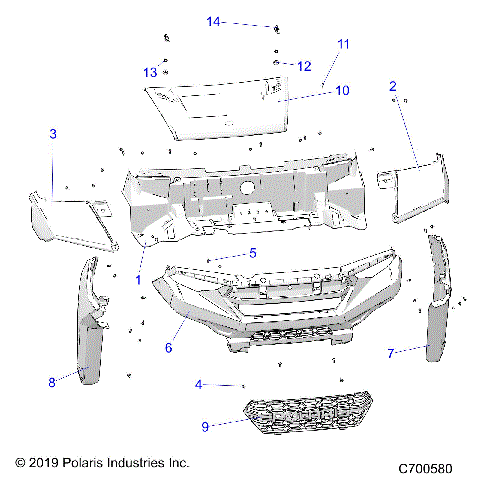 14
11
13
12
10
2
3
5
1
6
7
8
4
9
© 2019 Polaris Industries Inc.
C700580