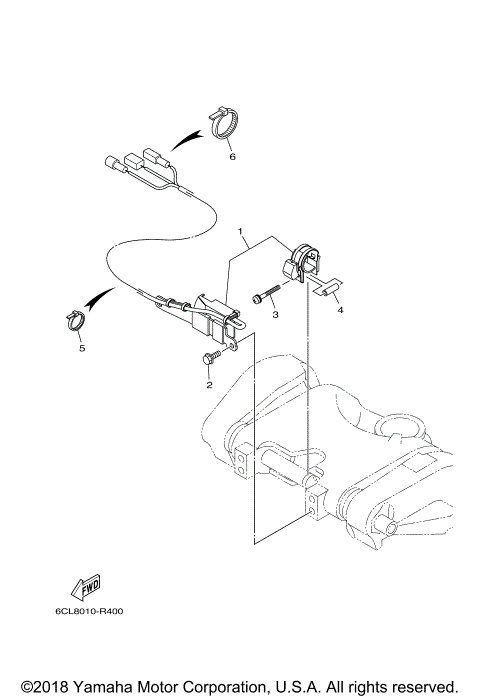 6

1

3

4

5

2

FWD

6CL8010-R400

©2018 Yamaha Motor Corporation, U.S.A. All rights reserved.