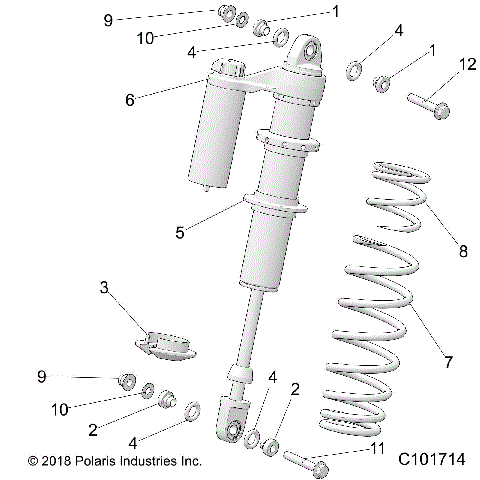 9
10
1
4
4
1
12
6
5
8
3
7
9
10
2
4
4
2
11
© 2018 Polaris Industries Inc.
C101714