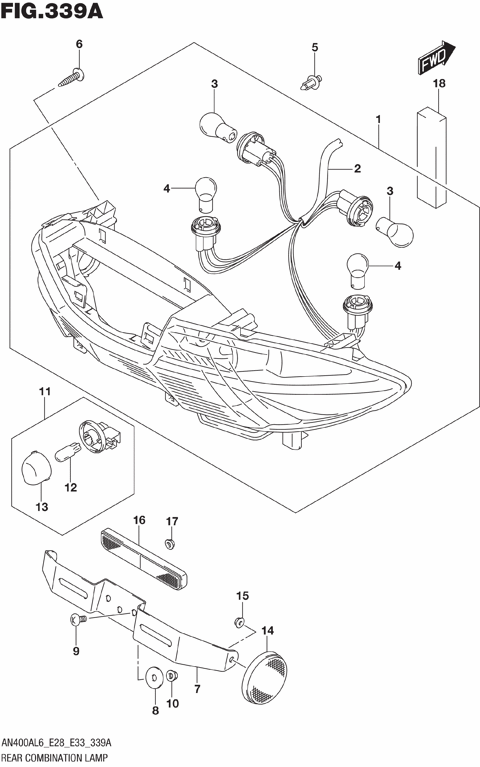 FIG.339A

6
5
FWD
18
3
1
2
4
3
4
11
12
13
16
17
15
14
9
7
8
10

AN400AL6_E28_E33_339A
REAR COMBINATION LAMP