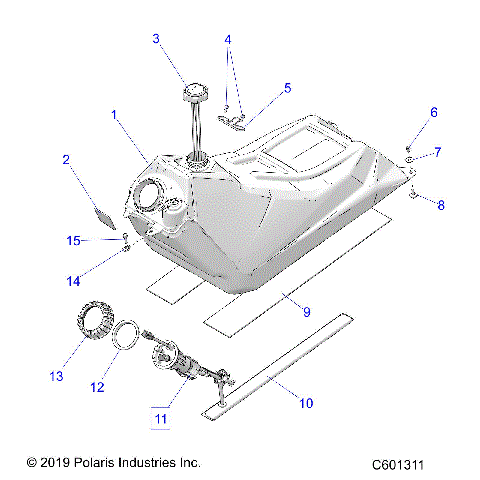 3
4
5
1
6
7
2
8
15
14
9
13
12
11
10

© 2019 Polaris Industries Inc.
C601311