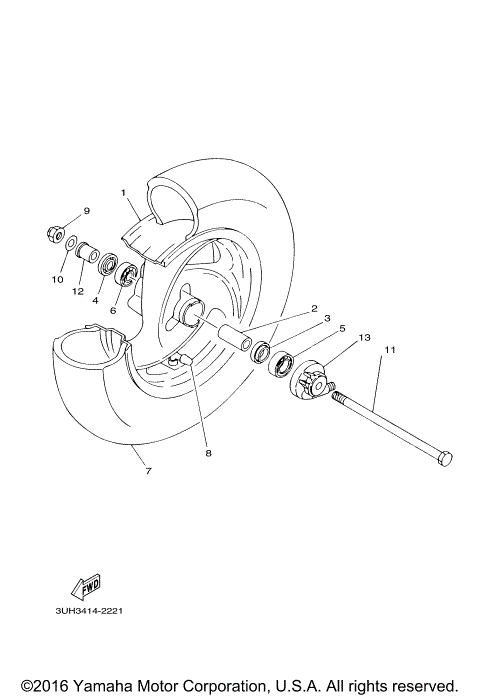 1
9
10
12
4
6
2
3
5
13
11
8
7
FWD
3UH3414-2221
©2016 Yamaha Motor Corporation, U.S.A. All rights reserved.