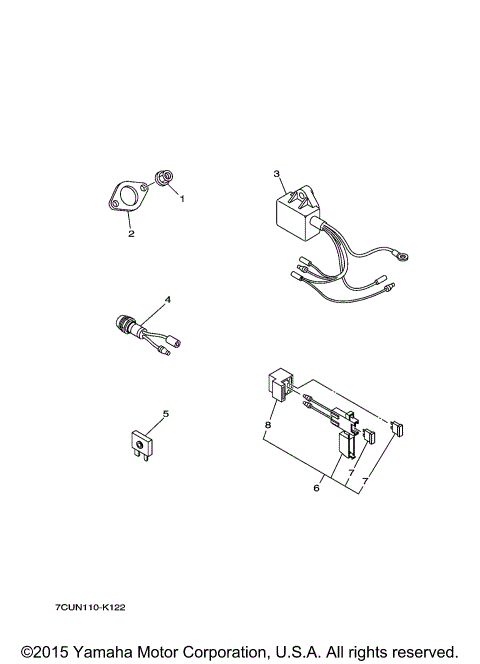 1
2
3
4
5
8
6
7
7

7CUN110-K122

©2015 Yamaha Motor Corporation, U.S.A. All rights reserved.