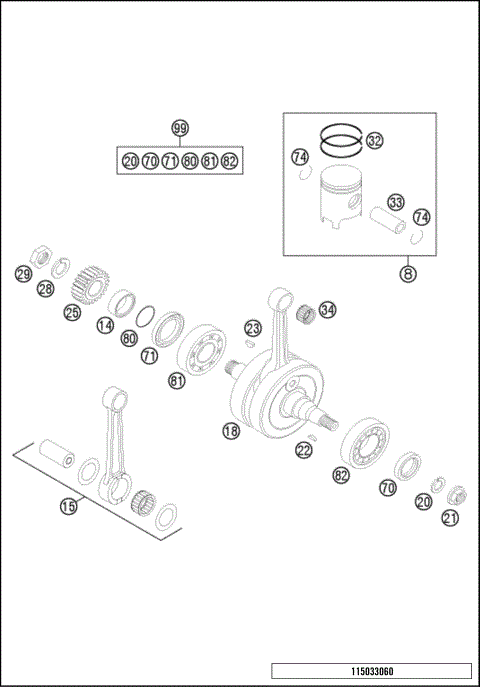 99
20 70 71 80 81 82
32
74
33
74
8
29
28
25
14
80
71
81
23
34
18
22
82
70
20
21
15
115033060