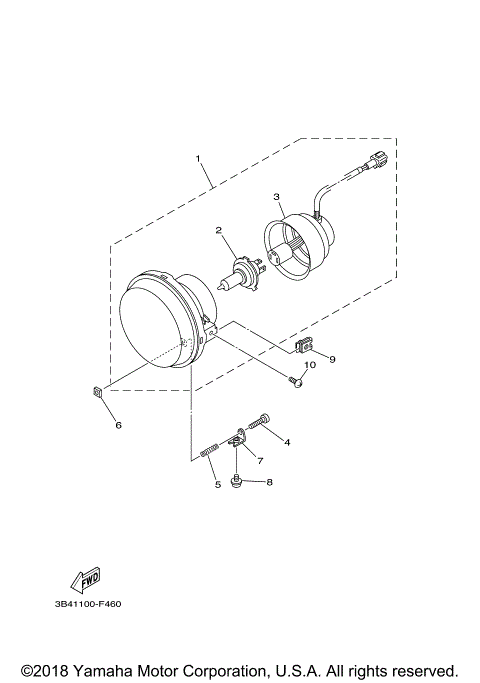 1
3
2
9
10
6
4
7
5
8
FWD
3B41100-F460

©2018 Yamaha Motor Corporation, U.S.A. All rights reserved.