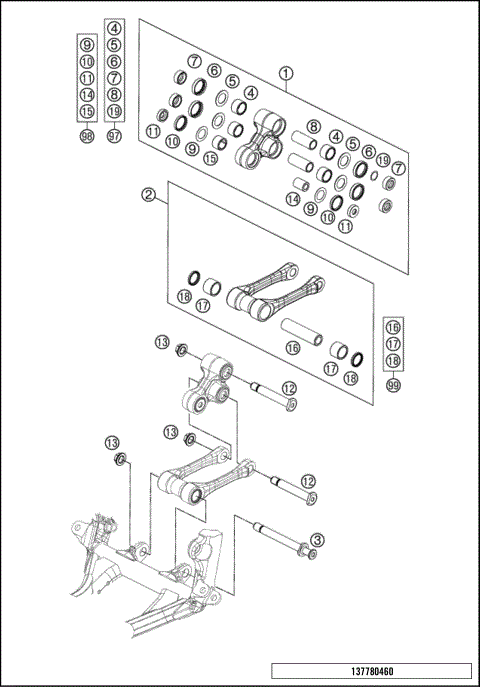 9
10
11
14
15
98

4
5
6
7
8
19
97

1
7 6 5 4
11 10 9 15
8 4 5 6 19 7
14 9 10 11

2
18 17
16
17 18

16
17
18
99

13
12
13
13
12
3

137780460