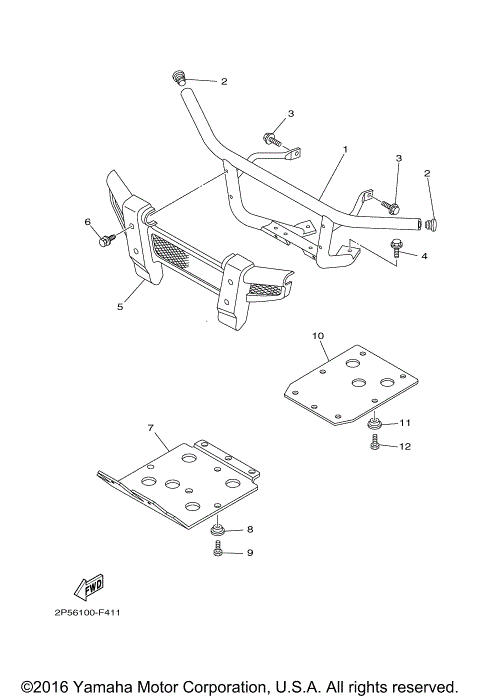 2
3
1
3
2
6
4
5
10
11
12
7
8
9
FWD
2P56100-F411

©2016 Yamaha Motor Corporation, U.S.A. All rights reserved.