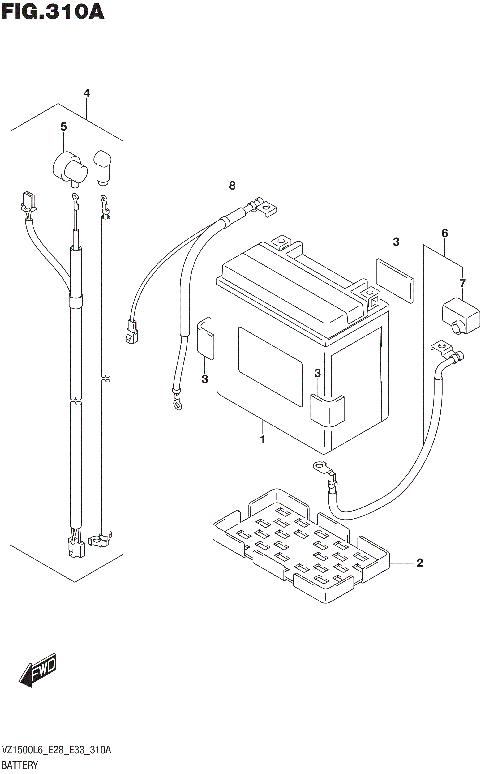 FIG.310A

4
5
8
3
6
7
3
3
1
2
FWD

VZ1500L6_E28_E33_310A
BATTERY