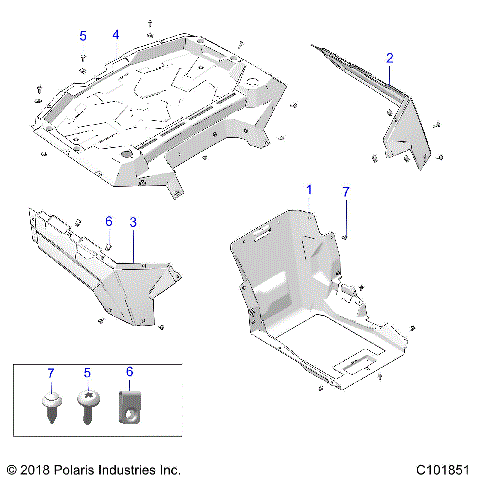 5 4

2

1 7

6 3

7 5 6

© 2018 Polaris Industries Inc.

C101851