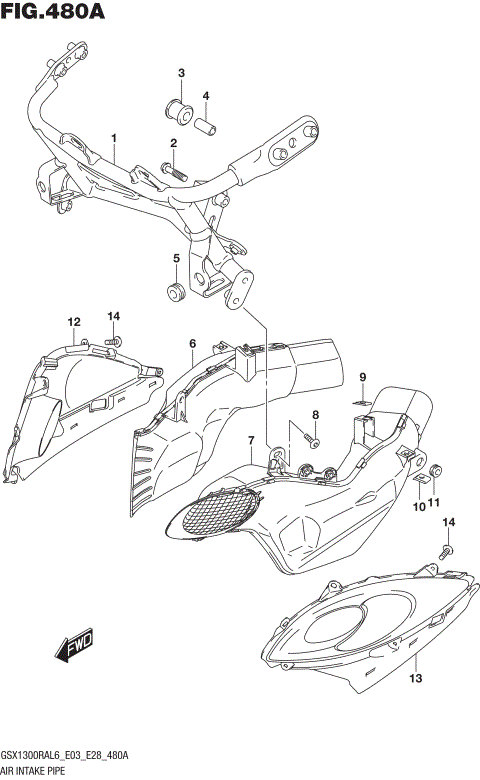 FIG.480A

3
4
1
2
5
12
14
6
9
8
7
10
11
14
FWD
13

GSX1300RAL6_E03_E28_480A
AIR INTAKE PIPE