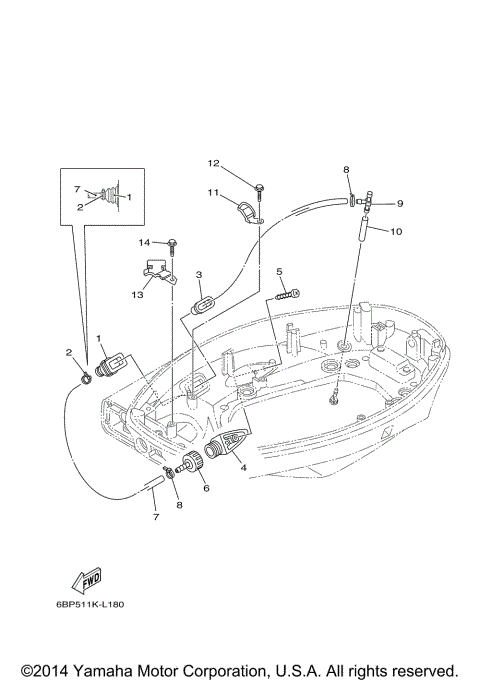 7
2
1
12
11
8
9
10
14
13
3
5
2
1
4
6
8
7
FWD
6BP511K-L180
©2014 Yamaha Motor Corporation, U.S.A. All rights reserved.