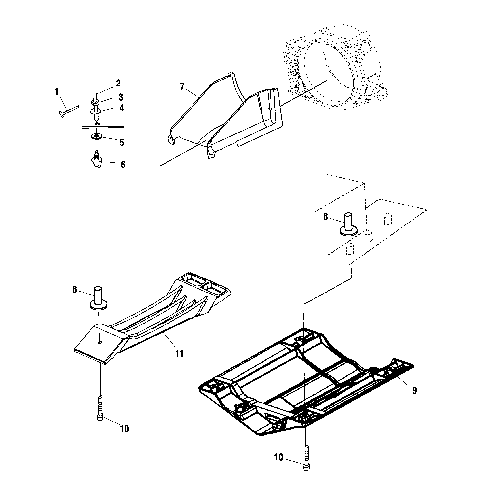 1
2
3
4
5
6
7
8
8
11
9
10
10