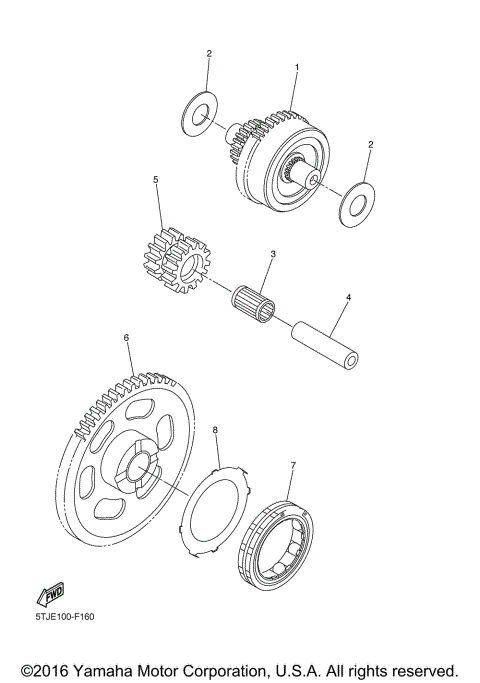 2
1
2
5
3
4
6
8
7
FWD
5TJE100-F160
©2016 Yamaha Motor Corporation, U.S.A. All rights reserved.