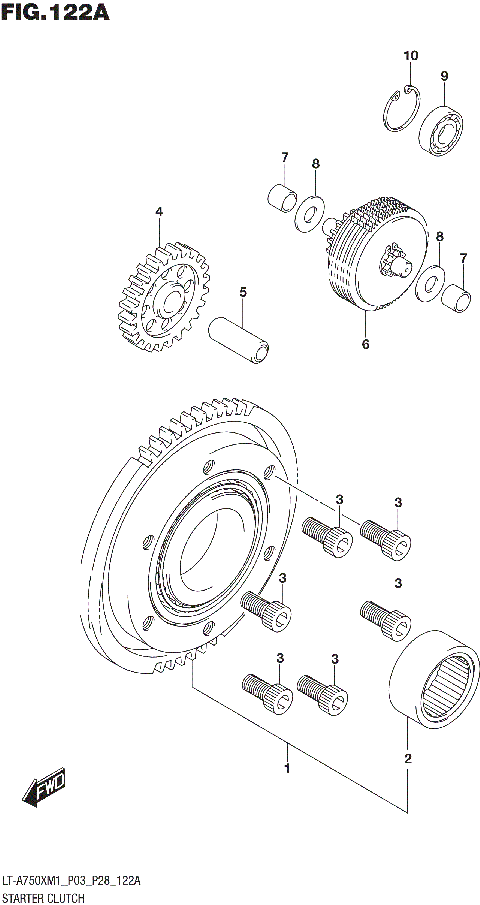 FIG.122A

10
9
7
8
4
8
7
5
6
3
3
3
3
3
3
1
2
FWD

LT-A750XM1_P03_P28_122A
STARTER CLUTCH