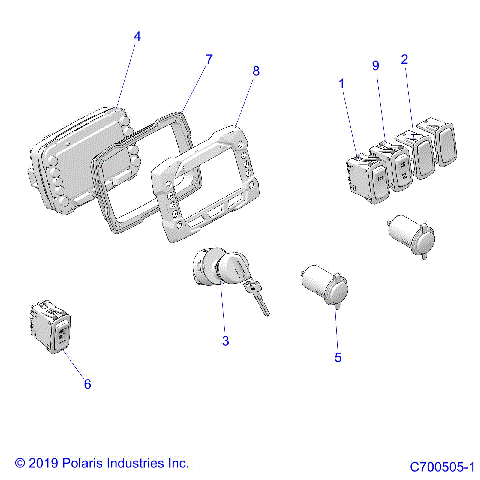 4
7
8
9
2
1
3
5
6
© 2019 Polaris Industries Inc.
C700505-1