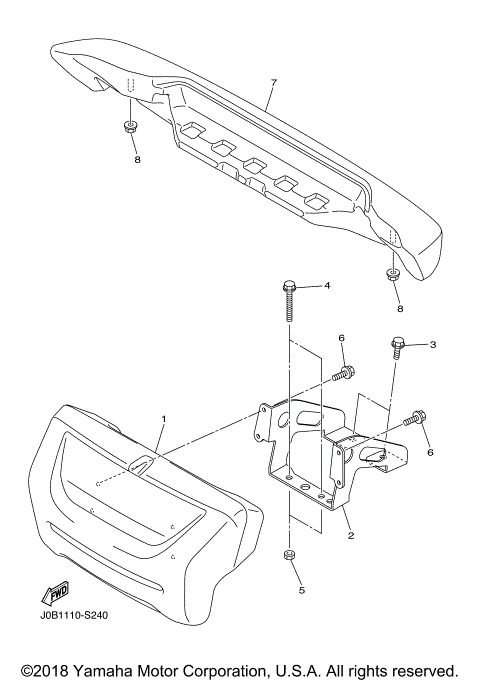 7

8

8

4

6

3

1

6

2

5

FWD

J0B1110-S240

©2018 Yamaha Motor Corporation, U.S.A. All rights reserved.