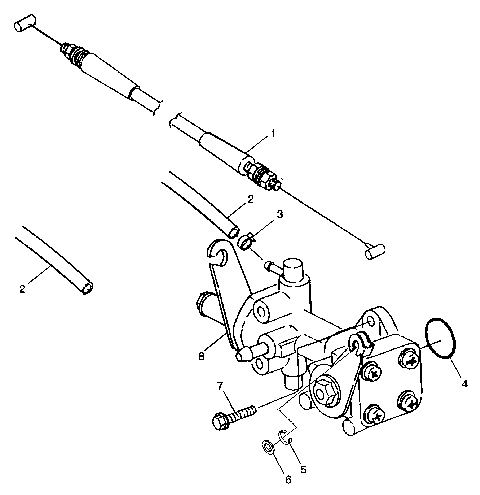 1
2
3
2
4
8
7
5
6