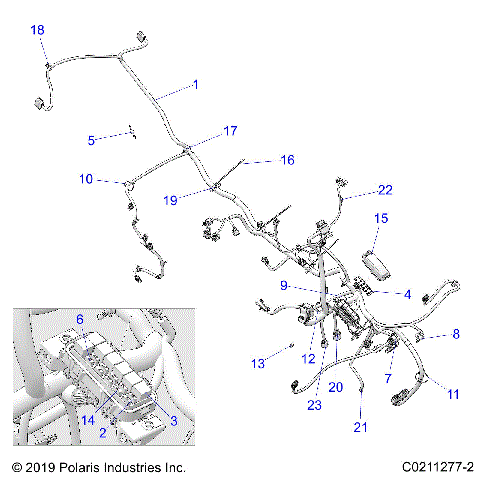 18
1
5
17
16
10
19
22
15
9
4
6
8
13
12
7
20
11
23
14
3
2
21
© 2019 Polaris Industries Inc.
C0211277-2