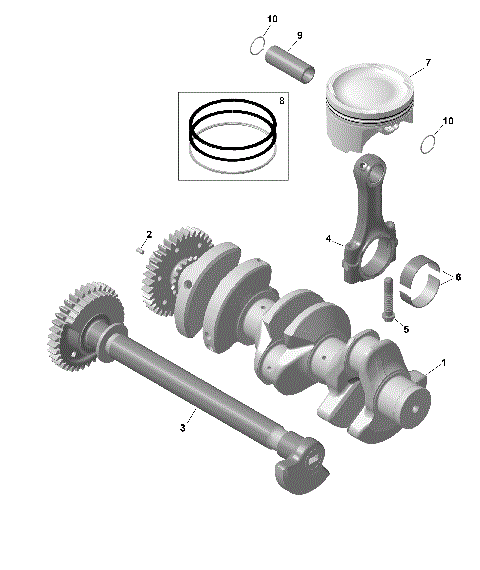 10
9
7
8
10
2
4
6
5
1
3