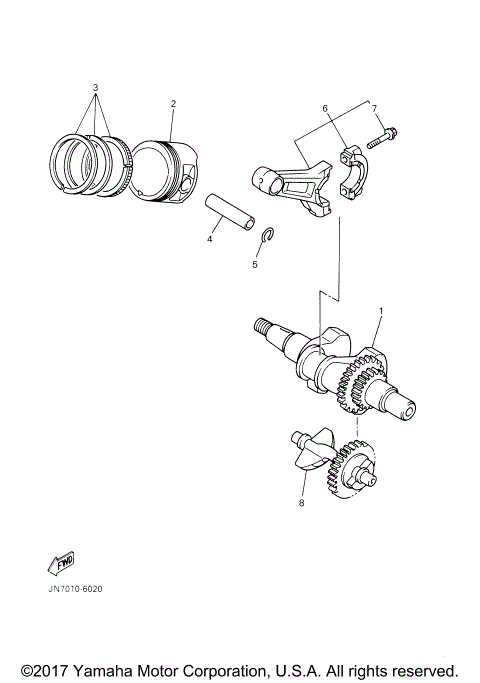 3
2
6
7
4
5
1
8
FWD
JN7010-6020
©2017 Yamaha Motor Corporation, U.S.A. All rights reserved.