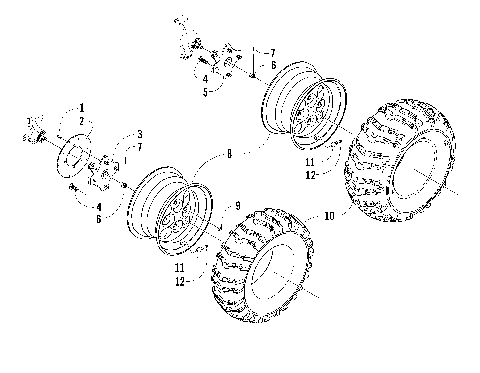 7
6
4
5
1
2
3
7
8
11
12
4
6
9
10
11
12