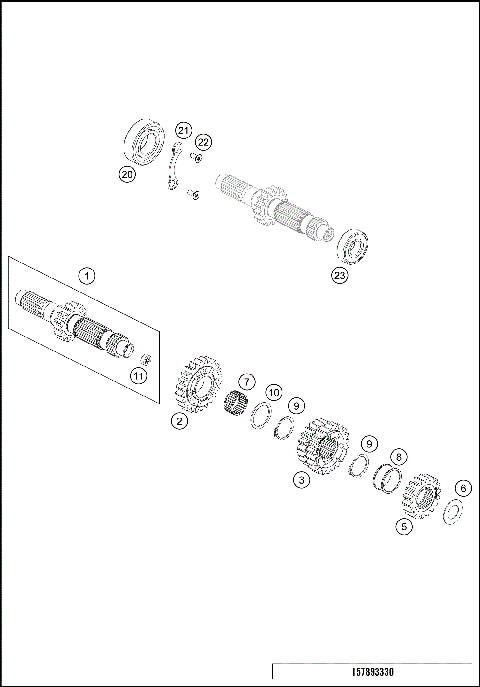 21
22
20
23
1
11
7
10
9
2
3
9
8
6
5
157893330