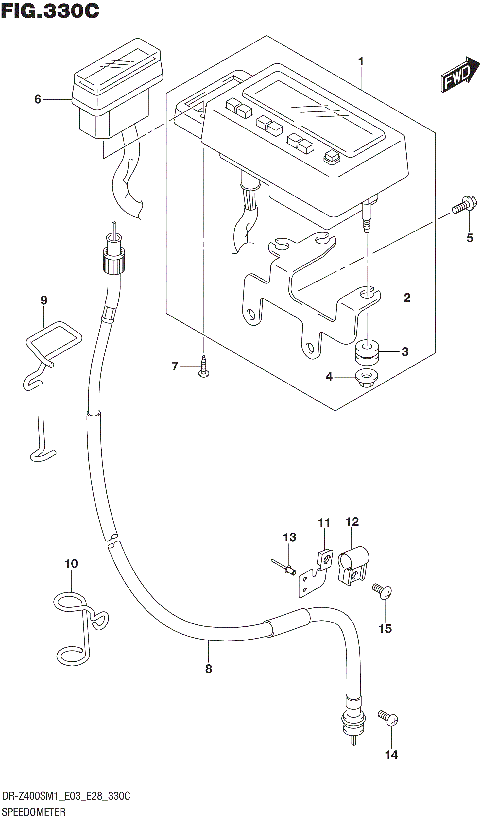 FIG.330C

FWD

1
6
5
2
9
3
7
4
13
11
12
10
15
8
14

DR-Z400SM1_E03_E28_330C
SPEEDOMETER