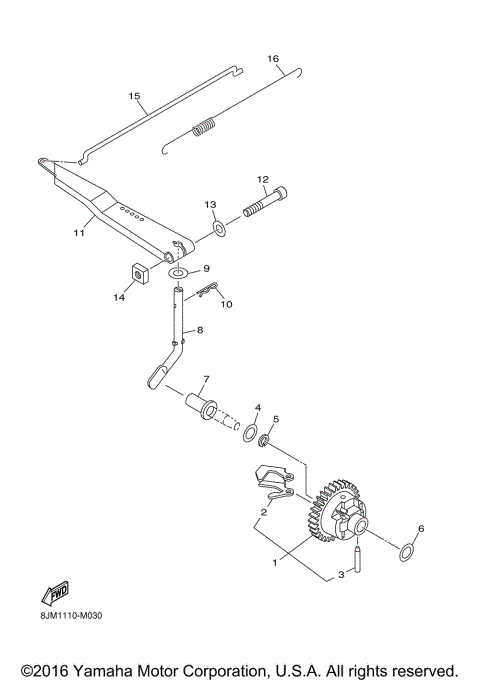 16
15
12
13
11
9
14
10
8
7
4
5
2
6
1
3
FWD
8JM1110-M030

©2016 Yamaha Motor Corporation, U.S.A. All rights reserved.