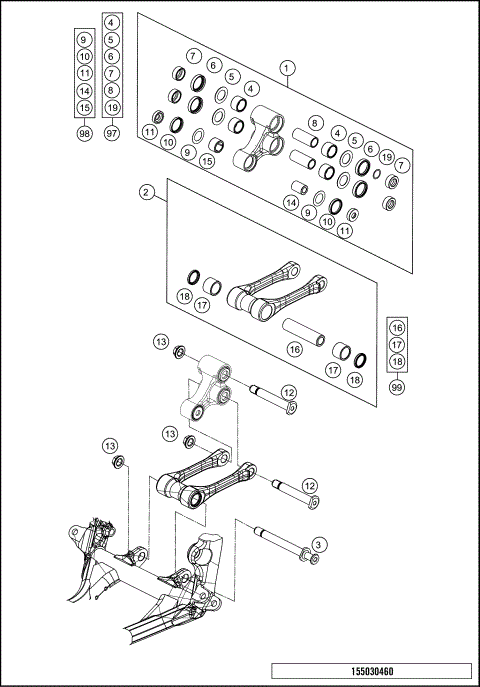 9
10
11
14
15
98

4
5
6
7
8
19
97

1
7 6 5 4
11 10 9 15
8 4 5 6 19 7
14 9 10 11

2
18 17
16
17 18

16
17
18
99

13
12
13
13
12
3

155030460