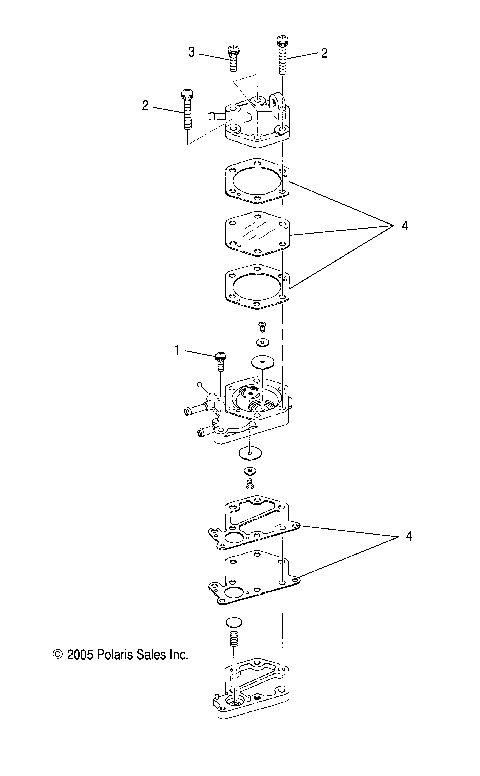 3
2
2
4
1
4
© 2005 Polaris Sales Inc.