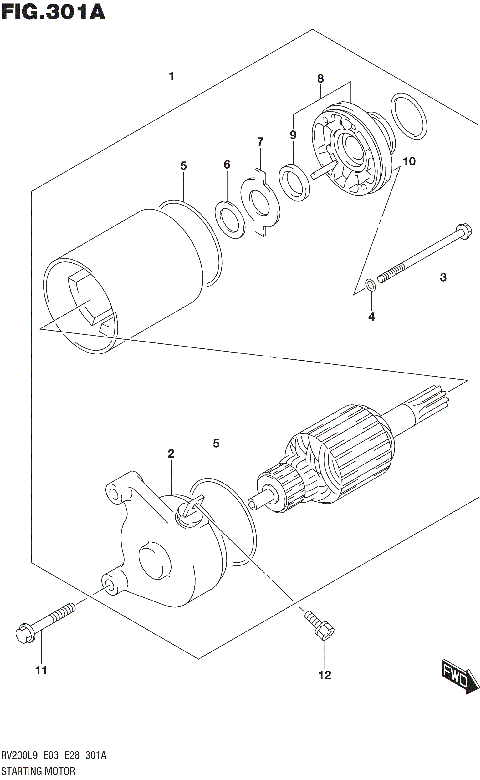 FIG.301A

1

8

9

7

6

5

10

3

4

5

2

11

12

FWD

RV200L9 E03 E28 301A
STARTING MOTOR