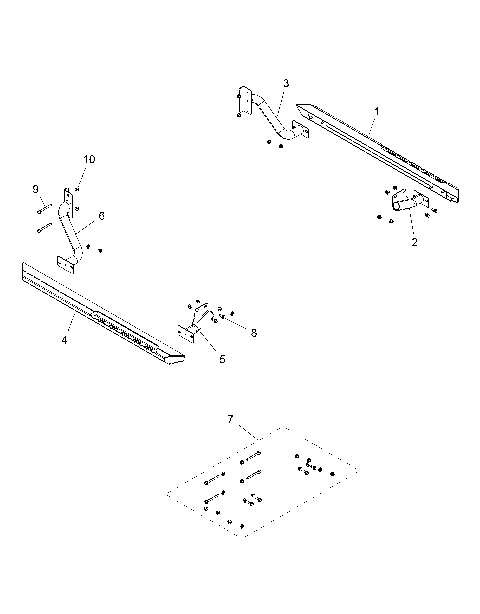 3
1
10
9
6
2
4
8
5
7