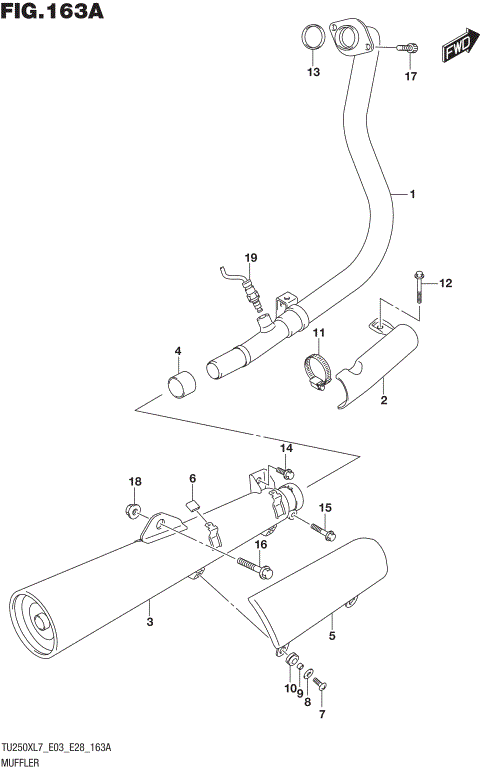 FIG.163A

FWD

13
17
1
19
12
11
4
2
14
18
6
15
16
3
5
10
9
8
7

TU250XL7_E03_E28_163A
MUFFLER