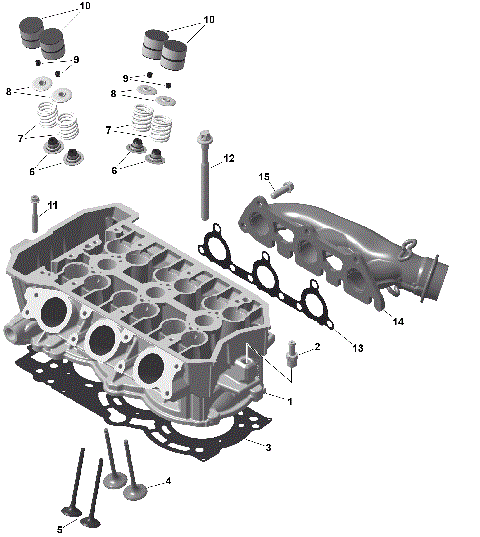 10
10
9
9
8
8
7
7
6
6
12
15
11
14
13
2
1
3
4
5