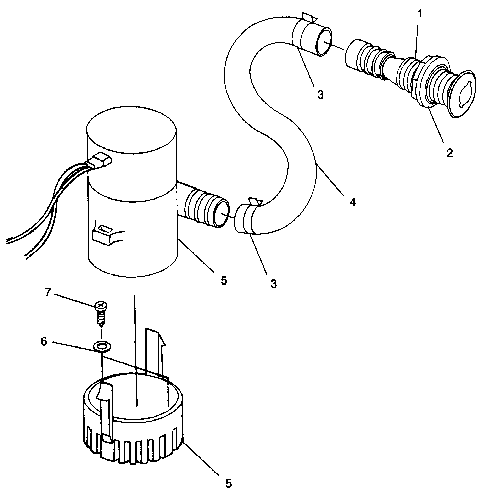 1
3
2
4
5
3
7
6
5