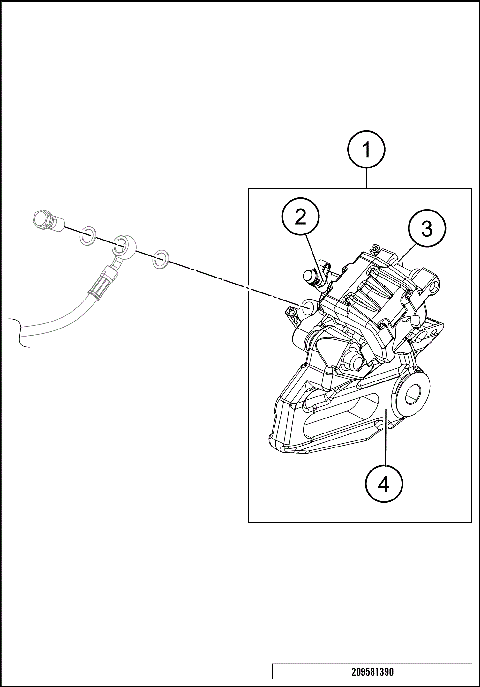 1
2
3
4
209581390