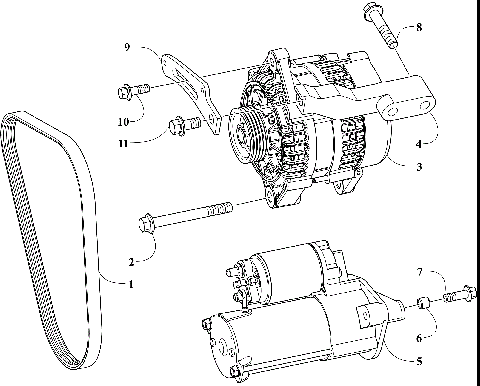 8
9
10
11
4
3
2
1
7
6
5